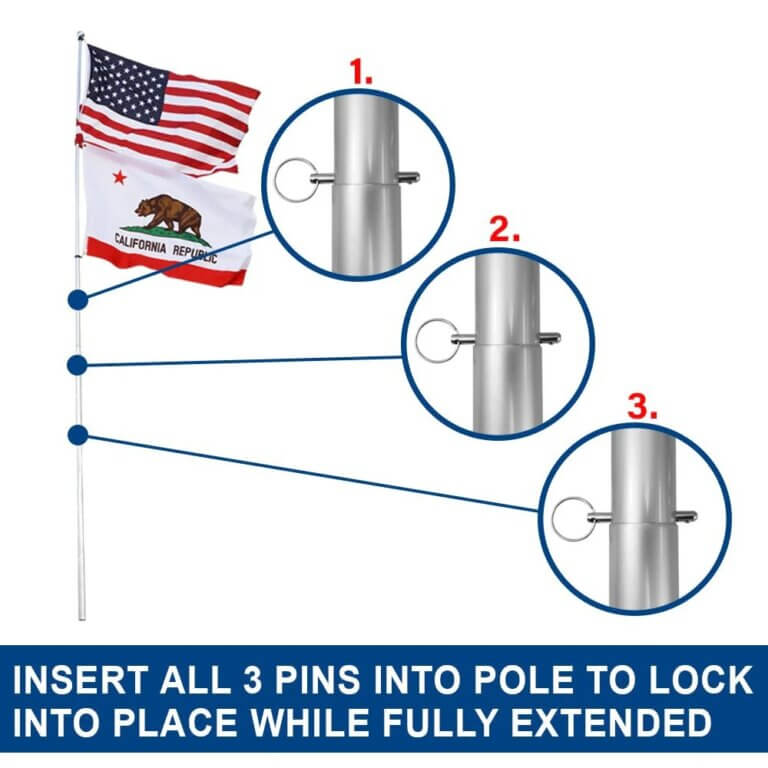 CALIFORNIA REPUBLIC

1.

2.

3.

INSERT ALL 3 PINS INTO POLE TO LOCK INTO PLACE WHILE FULLY EXTENDED